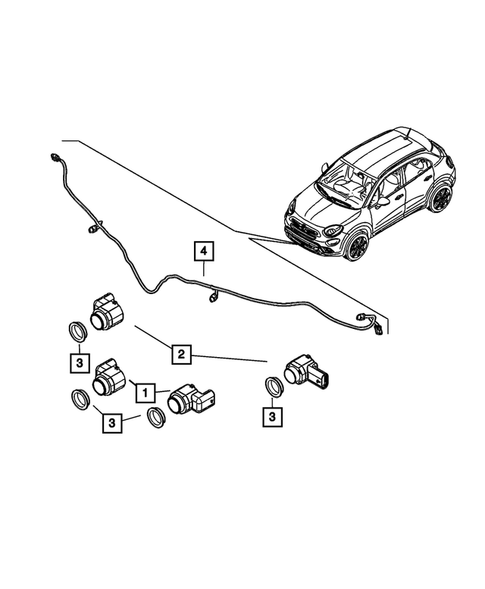 4
3
2
1
3
3