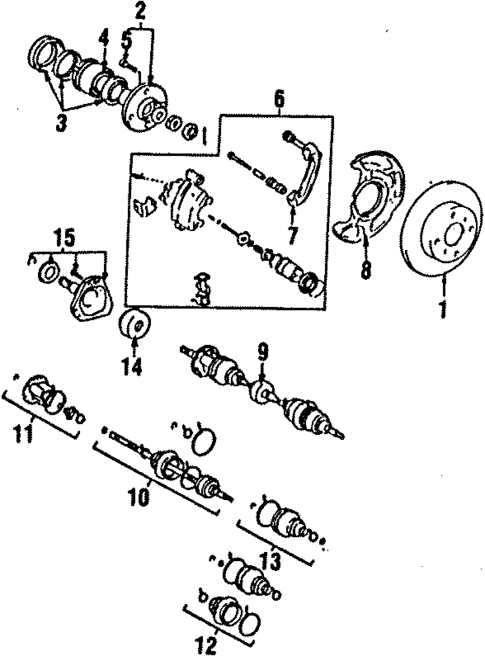 2
4
5
3
6
7
8
1
15
14
9
11
10
13
12