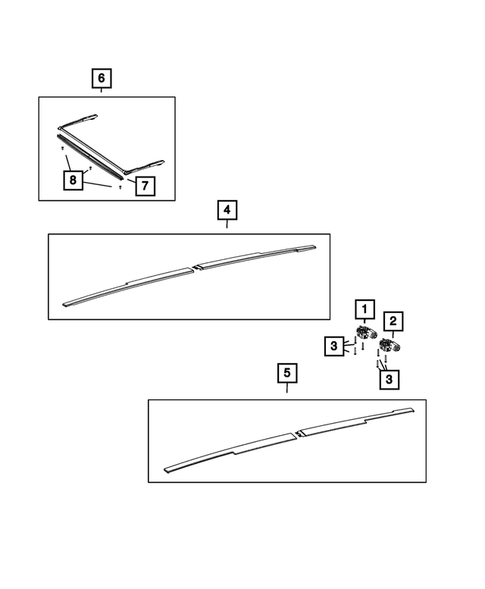 6
8
7
4
1
2
3
3
5