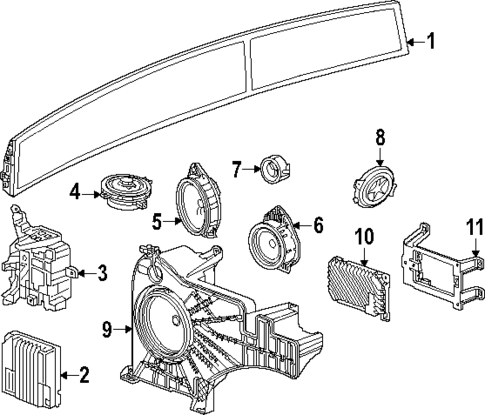 1
8
7
4
5
6
10
11
3
9
2