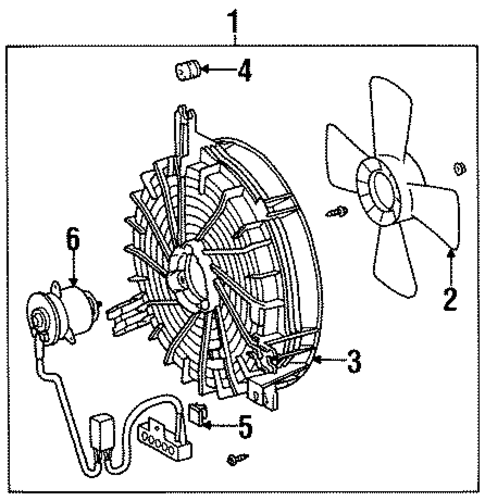 1
4
6
2
3
5