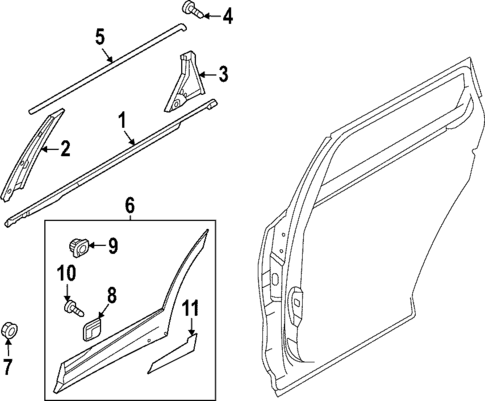 4
5
3
1
2
6
9
10
8
11
7