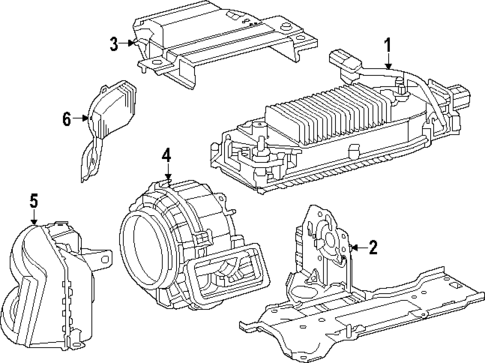 3
1
6
4
5
2