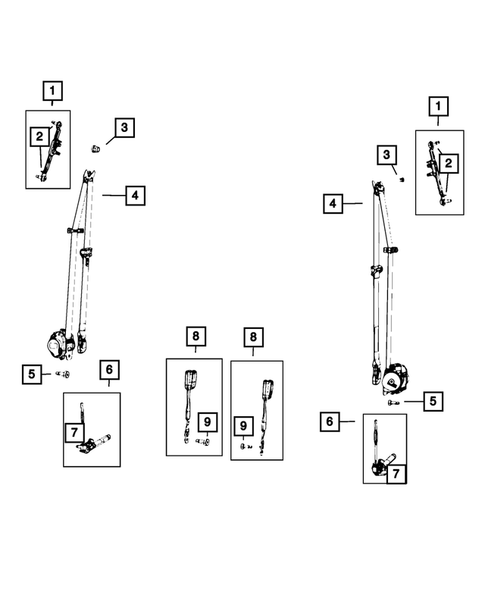 1
2
3
4
5
6
7
8
9
8
9
1
3
2
4
5
6
7