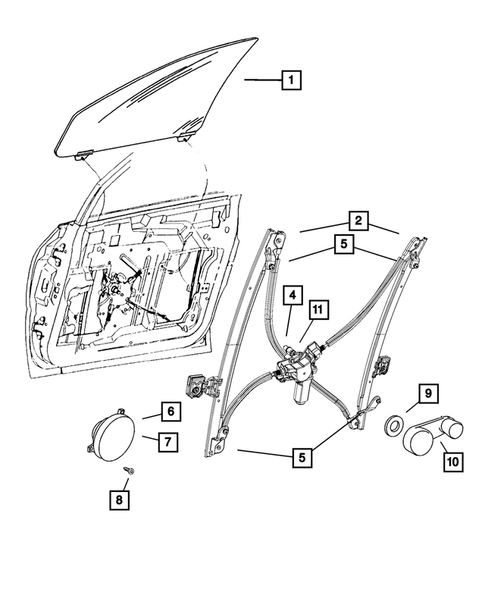 1
2
5
4
11
9
6
7
5
10
8