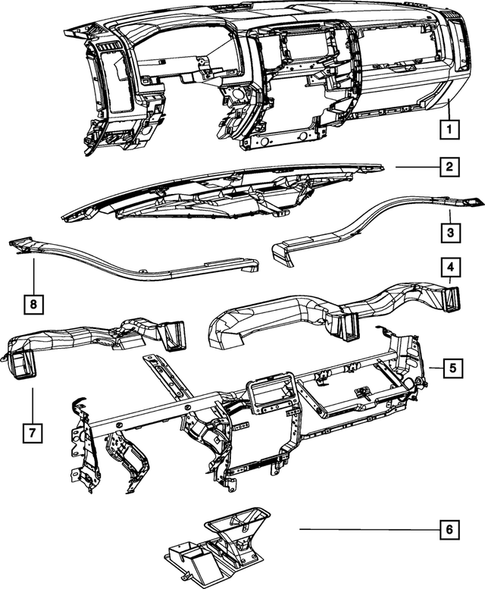 1
2
3
8
4
5
7
6