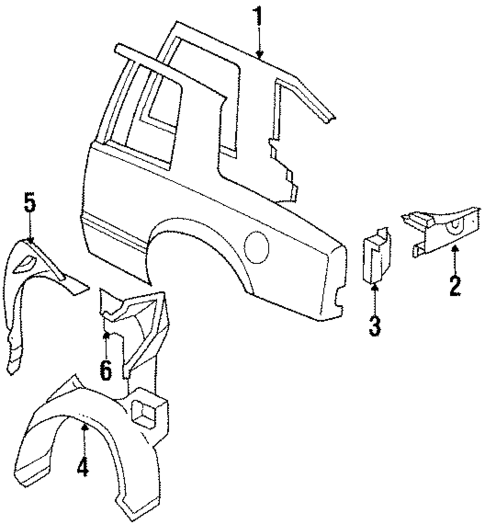 1
5
2
3
6
4