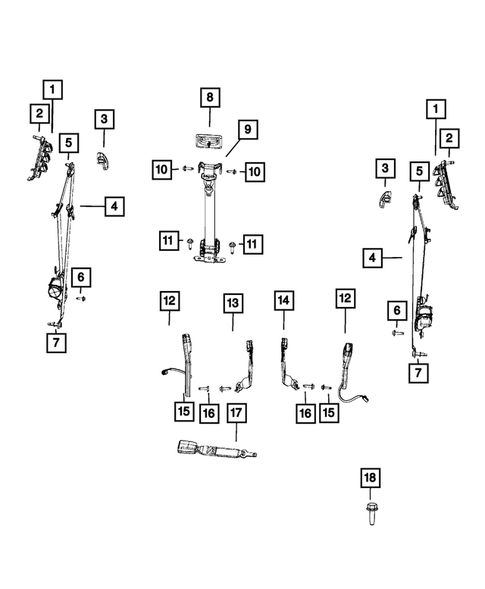 1
2
3
5
4
6
7
8
9
10
10
11
11
1
2
3
5
4
6
7
12
13
14
12
15
16
17
16
15
18