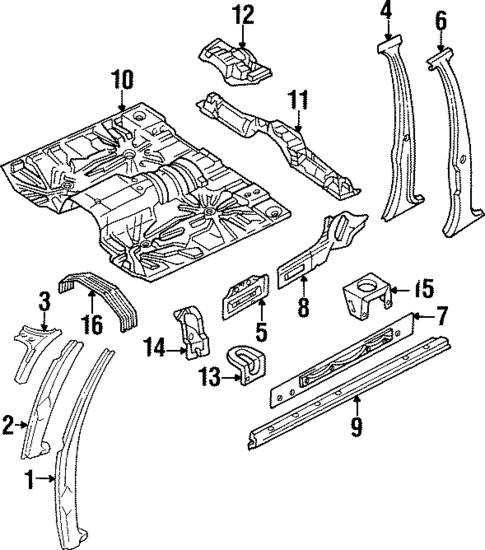 12
4
6
10
11
3
16
8
15
5
7
14
13
9
2
1