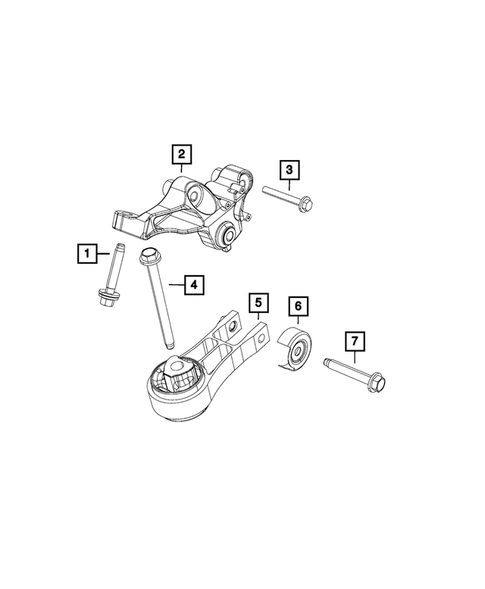 2
3
1
4
5
6
7