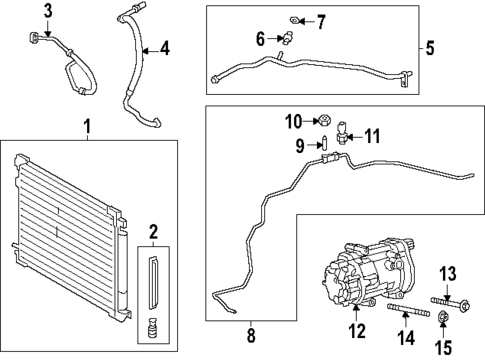 3
4
7
6
5
1
10
11
9
2
13
12
14
15
8