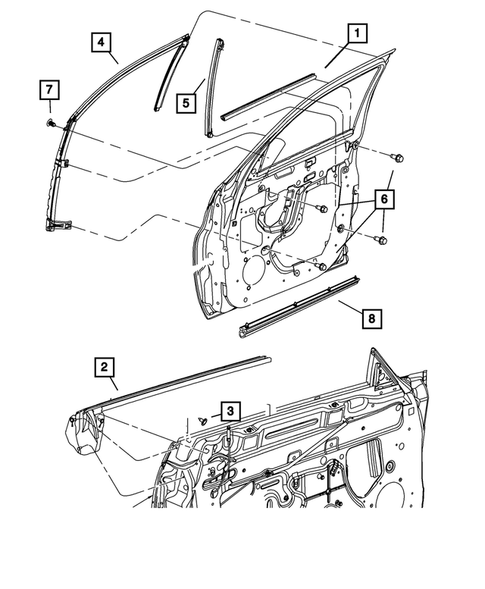 4
1
7
5
6
8
2
3