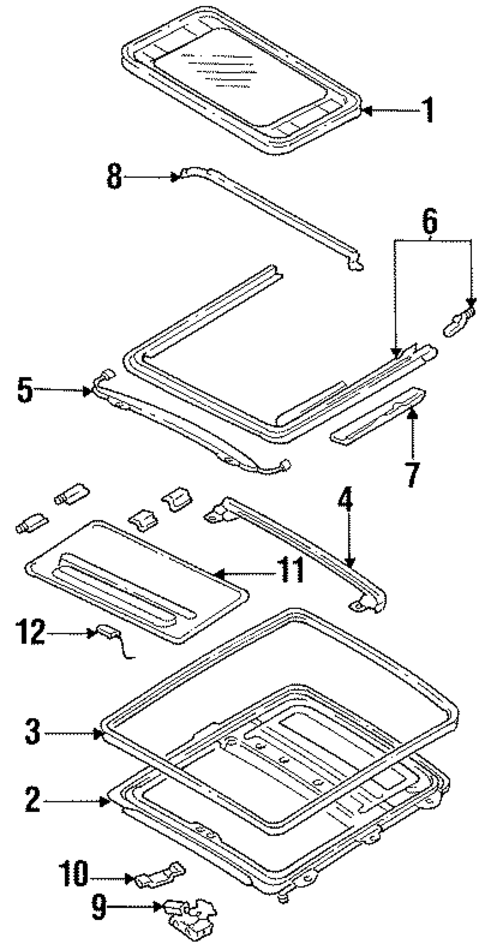 1
8
6
5
7
4
11
12
3
2
10
9