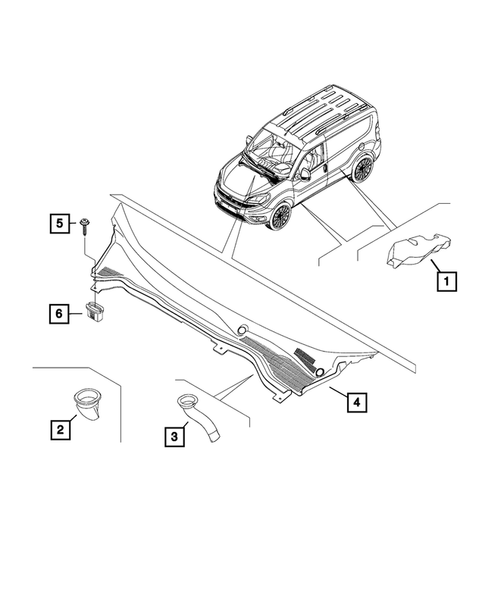 5
1
6
4
2
3