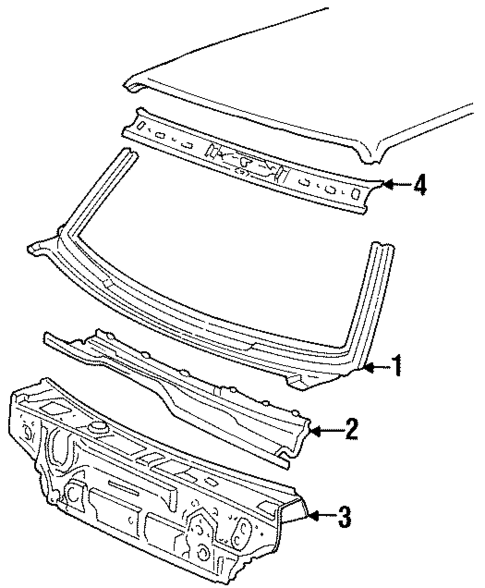 4
1
2
3