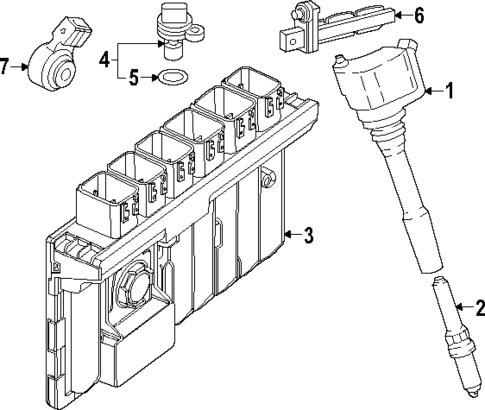 6
7
4
5
1
3
2