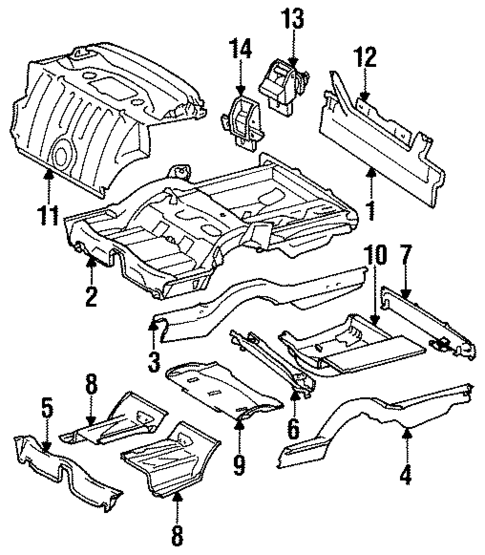 13
14
12
11
1
2
10
7
3
8
5
6
9
4
8