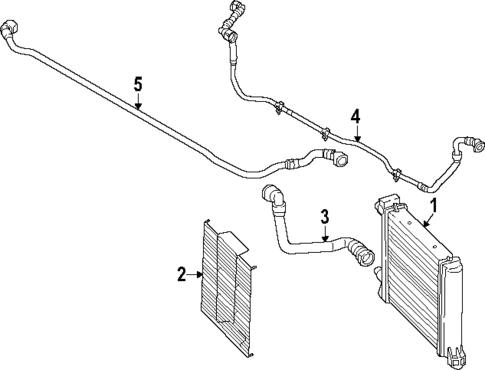 5
4
3
1
2