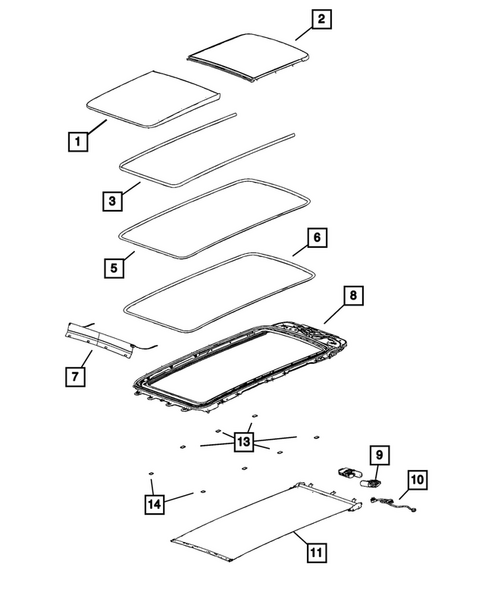 2
1
3
5
6
8
7
13
9
10
14
11