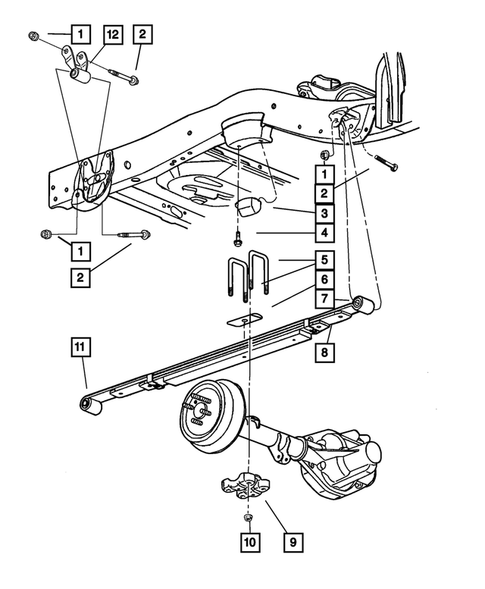 1
12
2
1
2
3
4
1
2
5
6
7
8
11
10
9