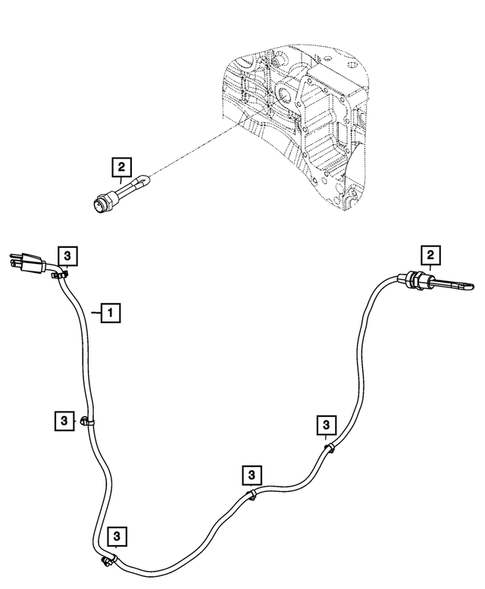 2

3

2

1

3

3

3

3