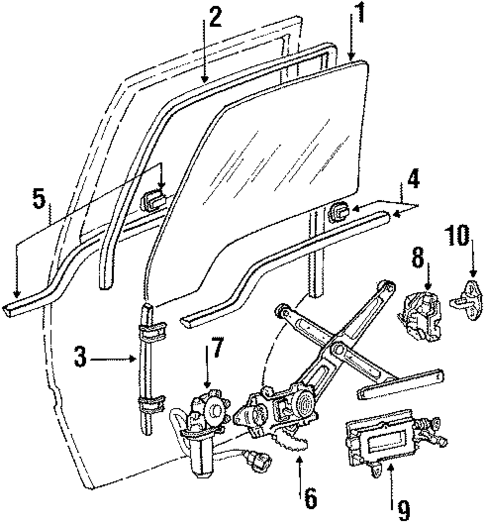 2
1
5
4
10
8
3
7
6
9