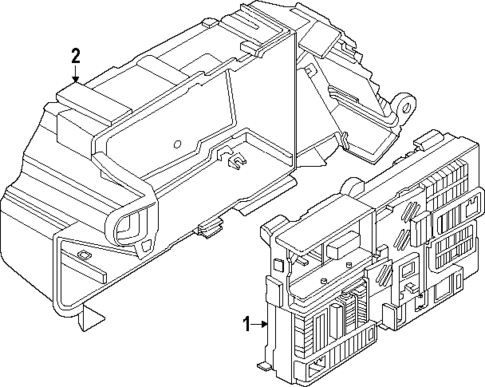 2

1