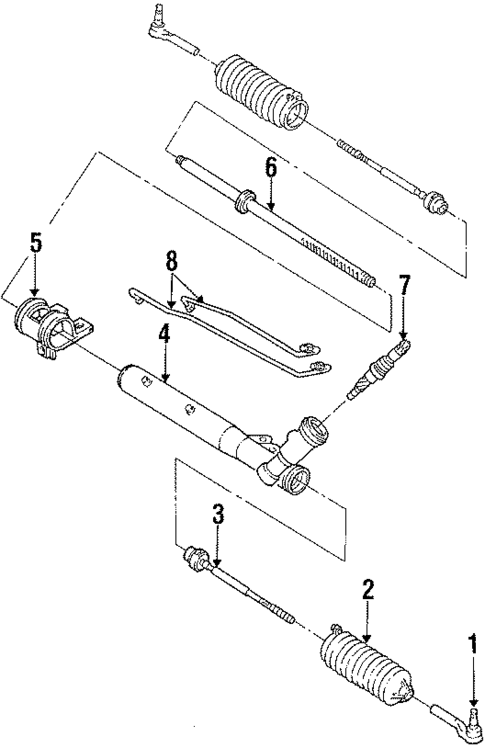 6
5
8
7
4
3
2
1