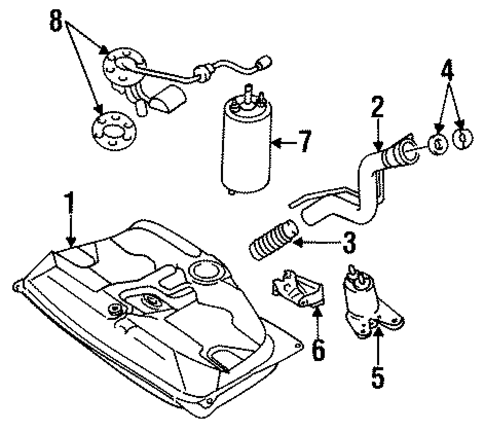 8
4
2
7
1
3
6
5