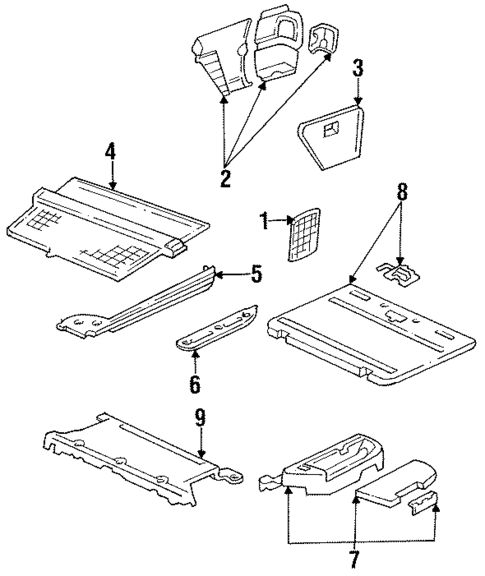 3
2
4
8
1
5
6
9
7