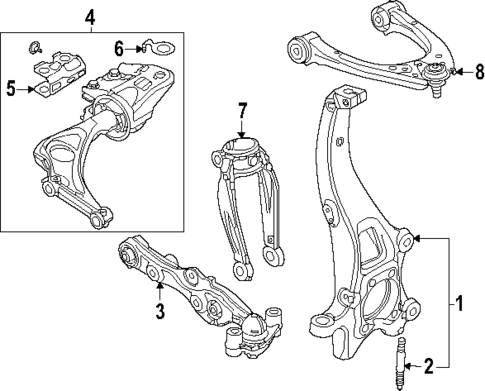 4
6
5
8
7
3
1
2