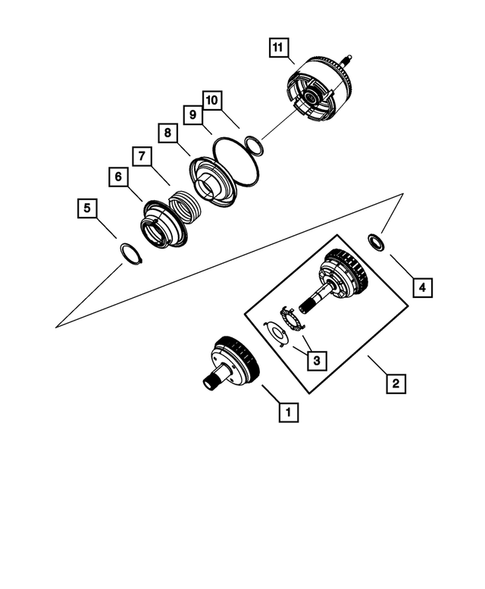 11

10

9

8

7

6

5

4

3

2

1