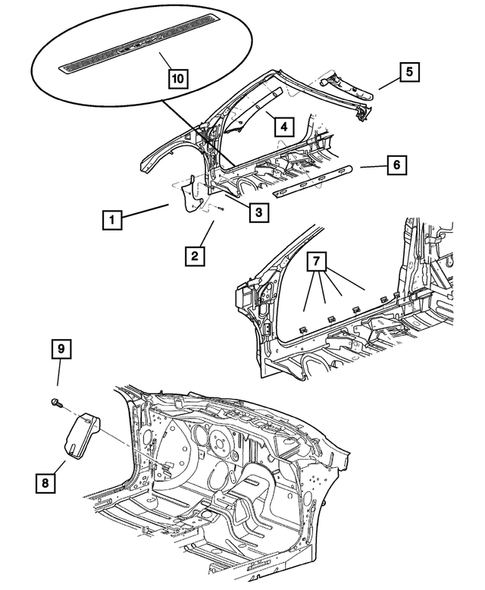 10
5
4
6
1
3
2
7
9
8