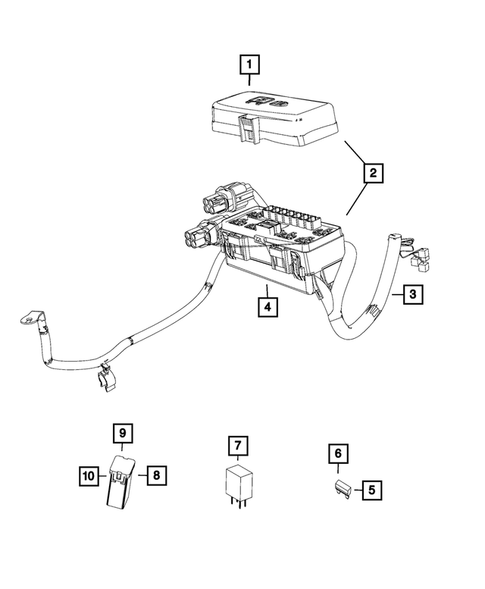 1
2
3
4
9
10
8
7
6
5