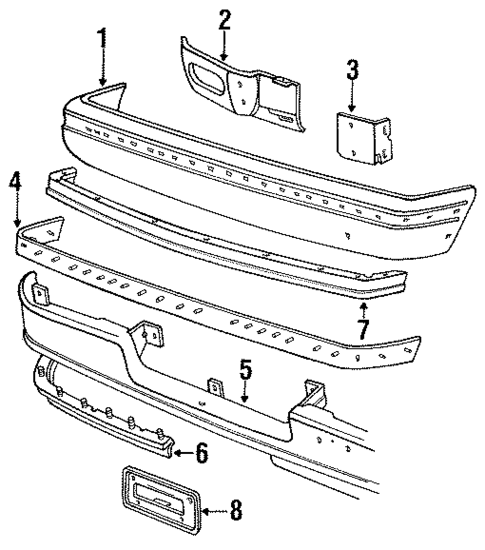 1
2
3
4
7
5
6
8