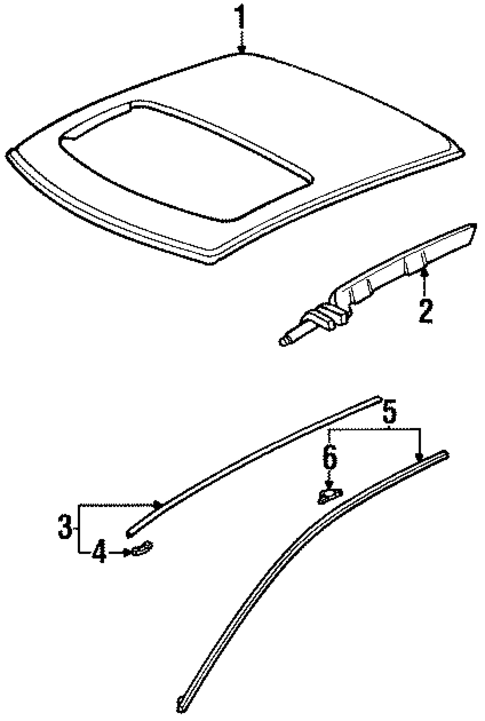 1
2
5
6
3
4