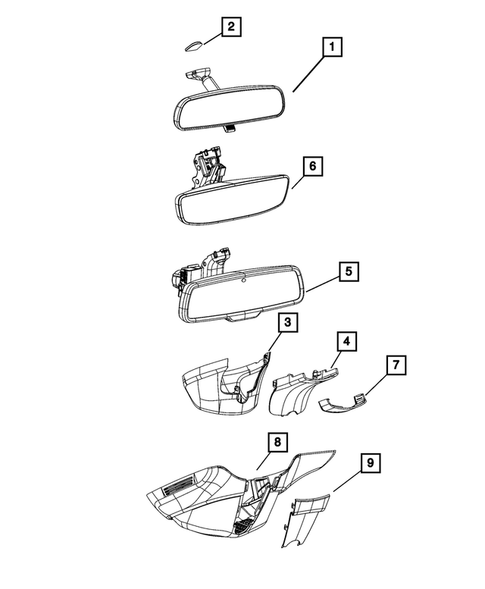 2
1
6
5
3
4
7
8
9