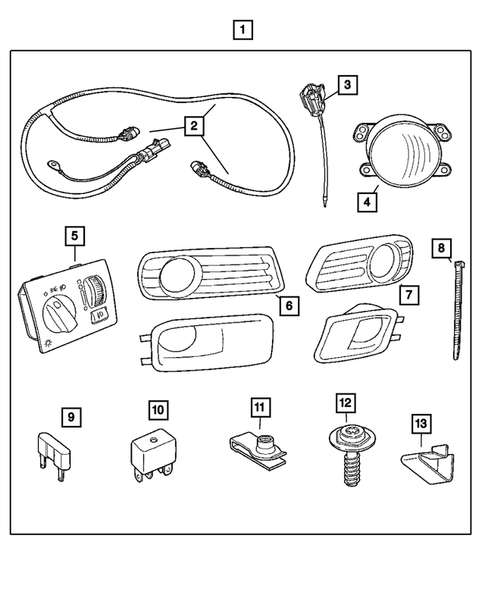 1
2
3
4
5
6
7
8
9
10
11
12
13