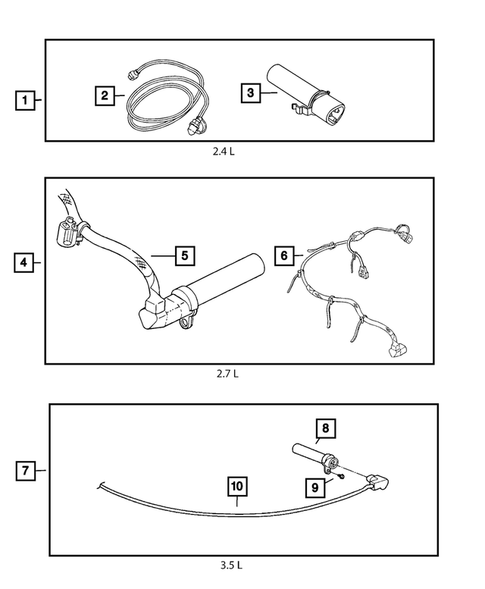 1
2
3
2.4 L
4
5
6
2.7 L
7
8
9
10
3.5 L