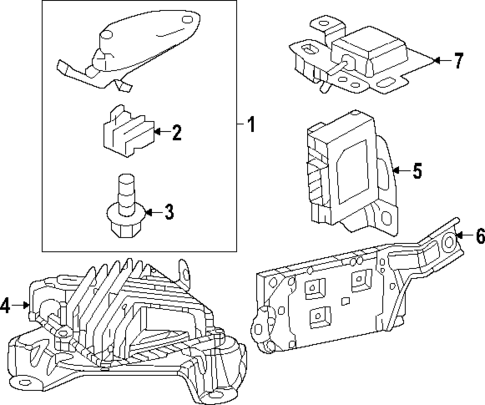 7
1
2
5
3
6
4