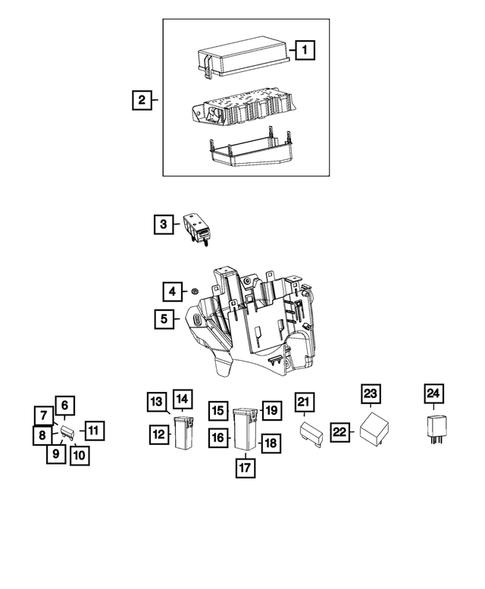 1
2
3
4
5
6
7
8
9
10
11
13
14
12
15
19
16
18
17
21
23
22
24