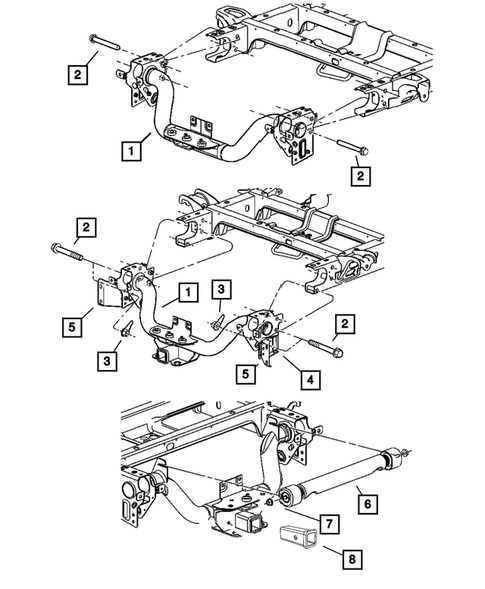 2
1
2
2
1
3
5
3
2
5
4
6
7
8