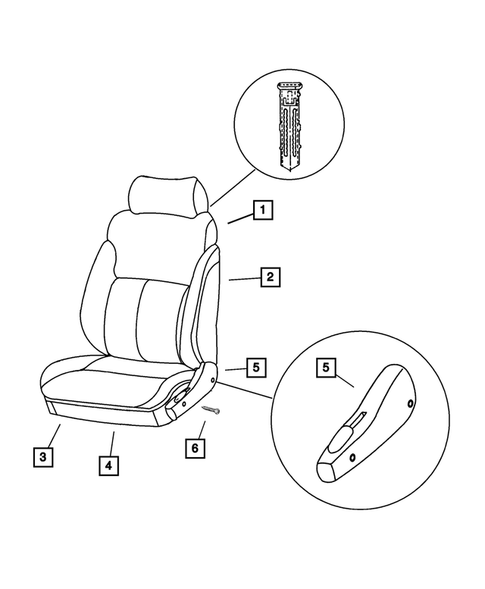 1
2
5
5
3
4
6