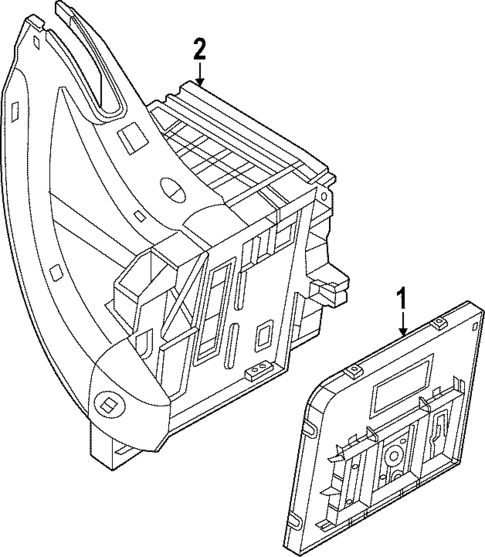 2

1