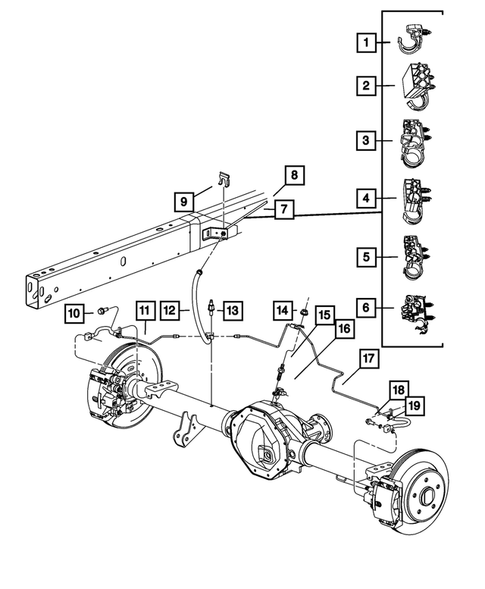 1
2
3
4
5
6
8
9
7
10
11
12
13
14
15
16
17
18
19