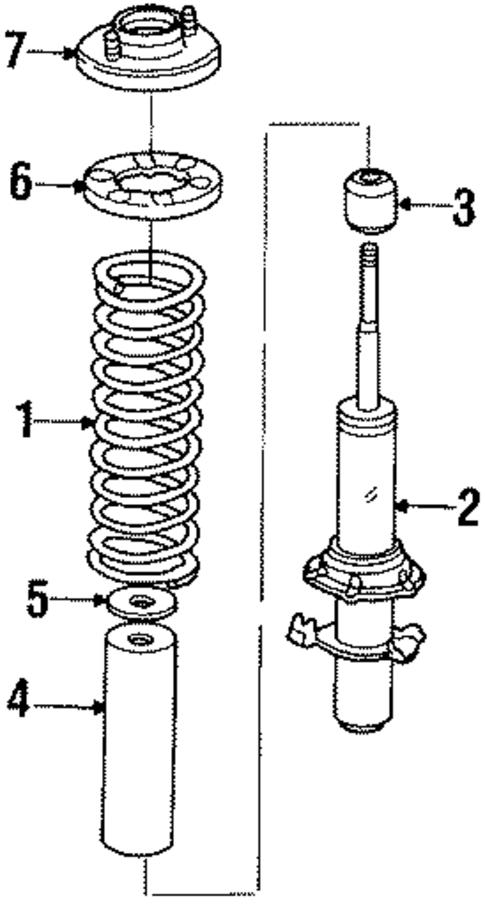 7
6
3
1
2
5
4