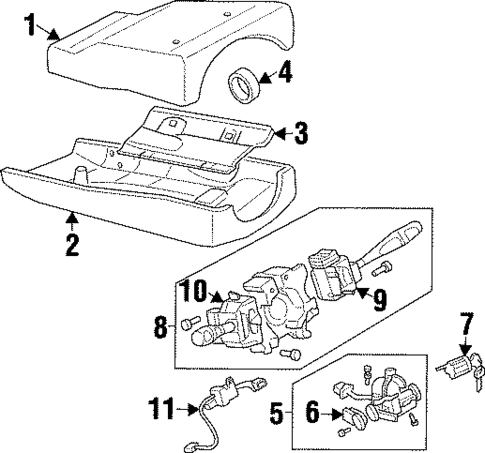 1
4
3
2
10
9
8
7
11
5
6