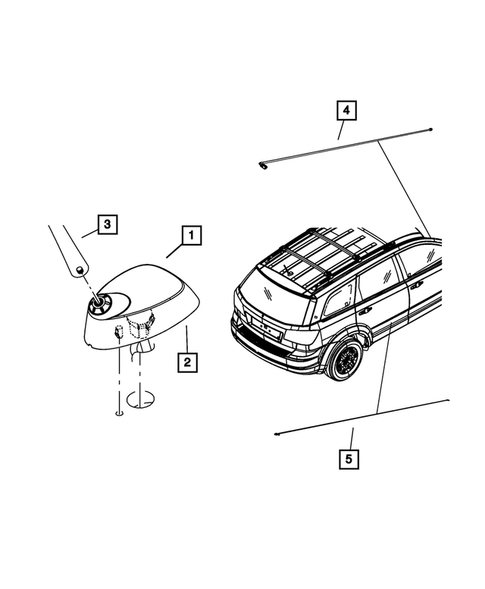 4
3
1
2
5