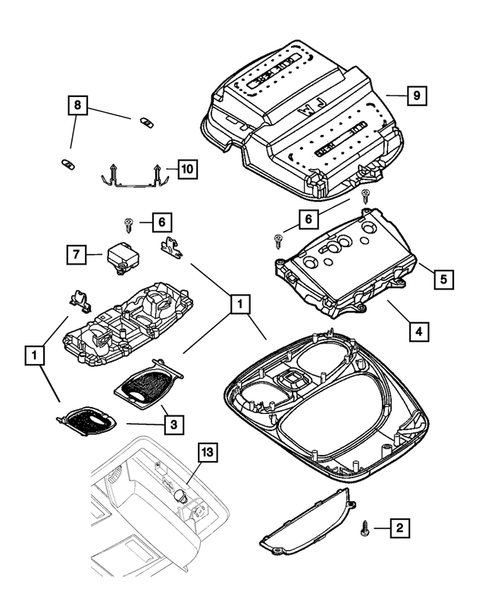 8
9
10
6
6
7
5
1
4
1
3
13
2