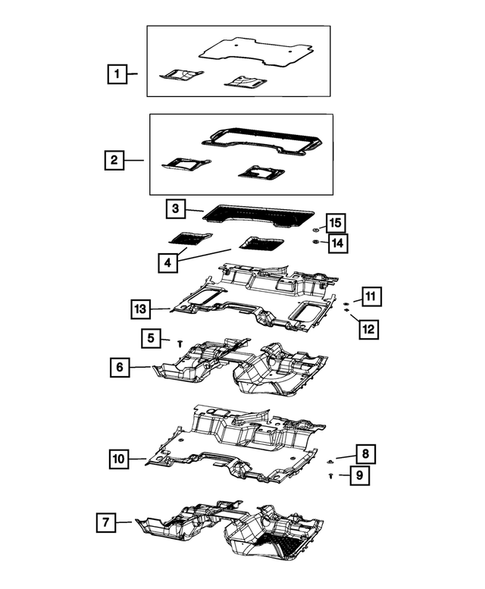 1
2
3
15
14
4
13
11
12
5
6
10
8
9
7